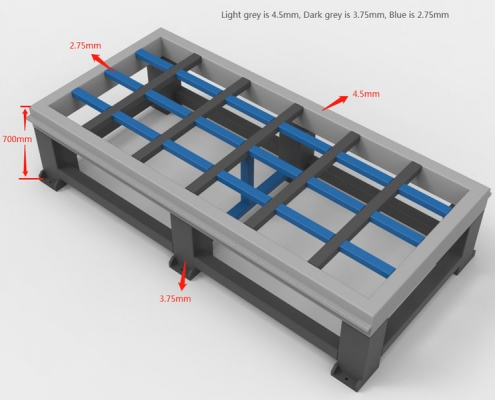 Light grey is 4.5mm, Dark grey is 3.75mm, Blue is 2.75mm

2.75mm

4.5mm

700mm

3.75mm